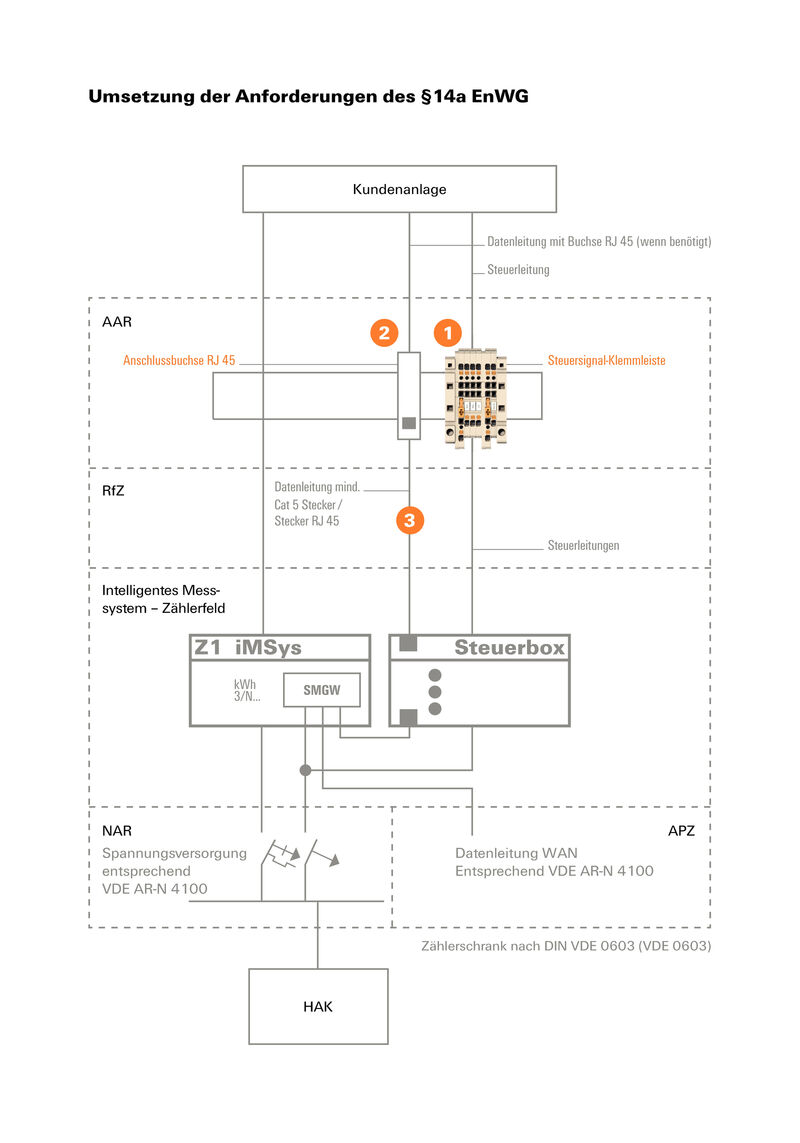 Umsetzung der Anforderungen des §14a EnWG

Kundenanlage

Datenleitung mit Buchse RJ 45 (wenn benötigt)

Steuerleitung

AAR

2

1

Anschlussbuchse RJ 45

Steuersignal-Klemmleiste

RfZ

Datenleitung mind. Cat 5 Stecker / Stecker RJ 45

3

Steuerleitungen

Intelligentes Messsystem – Zählerfeld

Z1 iMSys

kWh 3/N...

SMGW

Steuerbox

NAR

Spannungsversorgung entsprechend VDE AR-N 4100

APZ

Datenleitung WAN Entsprechend VDE AR-N 4100

Zählerschrank nach DIN VDE 0603 (VDE 0603)

HAK