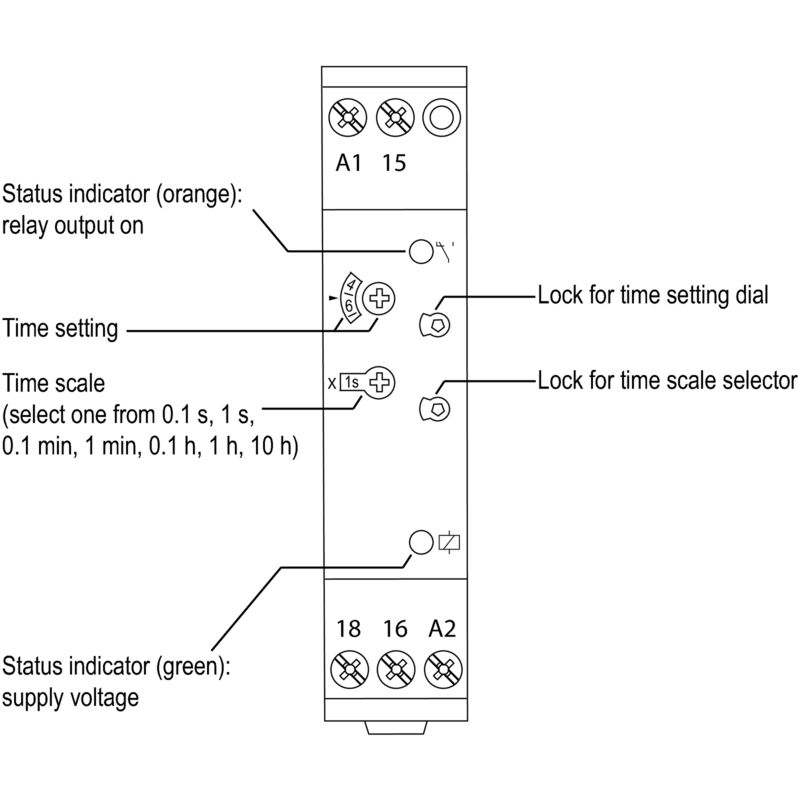 A1 15

Status indicator (orange): relay output on

4
6

Time setting

Lock for time setting dial

Time scale (select one from 0.1 s, 1 s, 0.1 min, 1 min, 0.1 h, 1 h, 10 h)

x 1s

Lock for time scale selector

18 16 A2

Status indicator (green): supply voltage