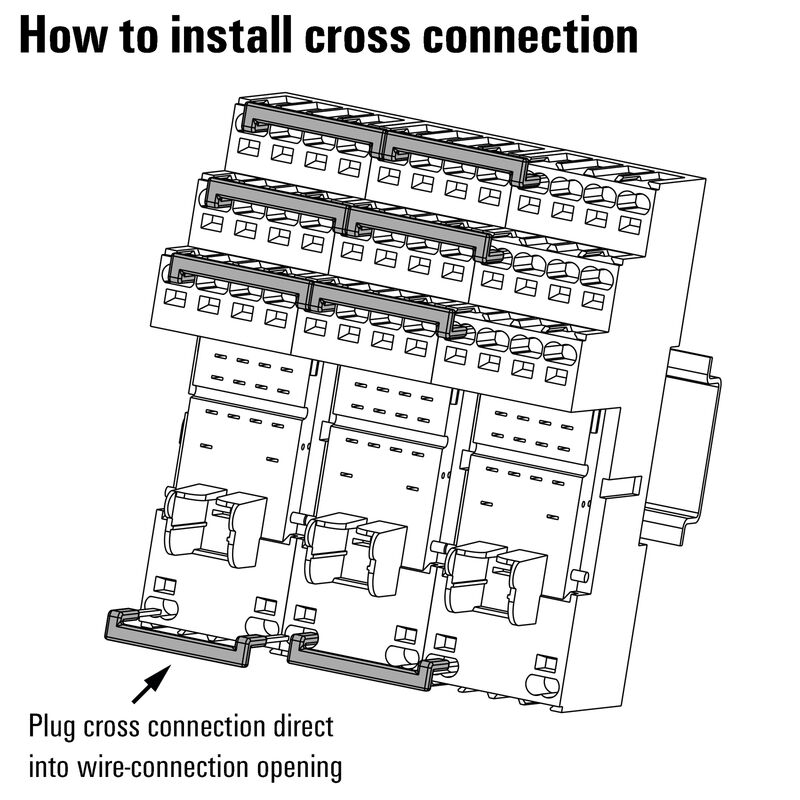 How to install cross connection

Plug cross connection direct into wire-connection opening