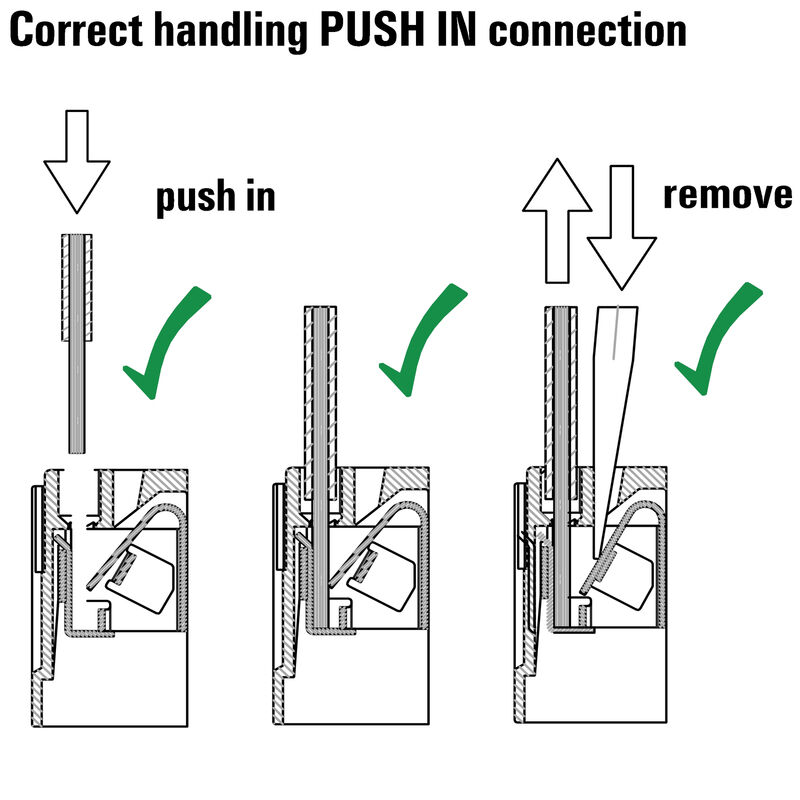 Correct handling PUSH IN connection

push in

remove