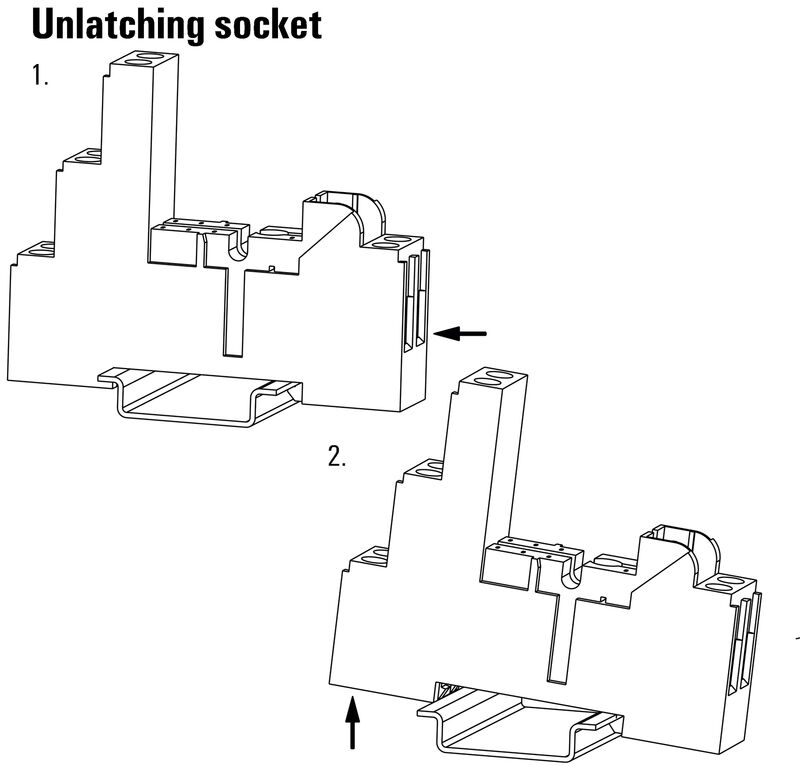 Unlatching socket

1.

2.