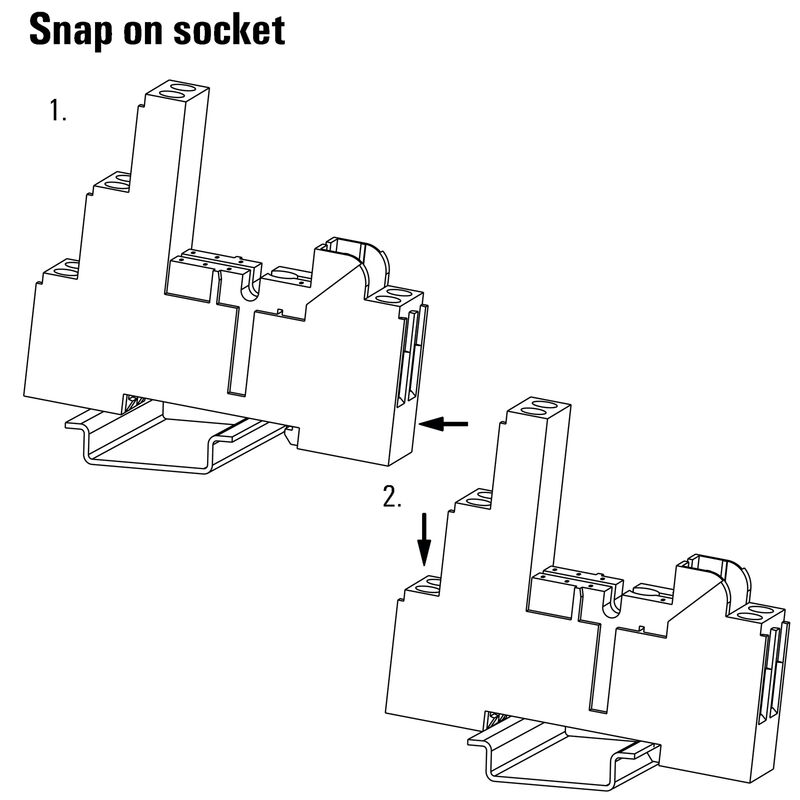 Snap on socket

1.

2.