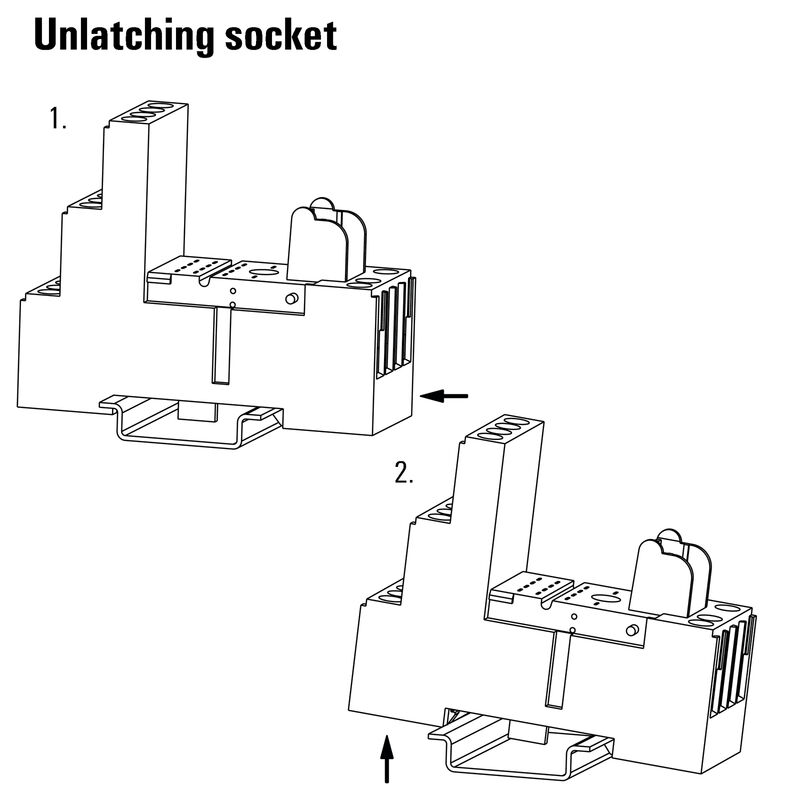 Unlatching socket

1.

2.