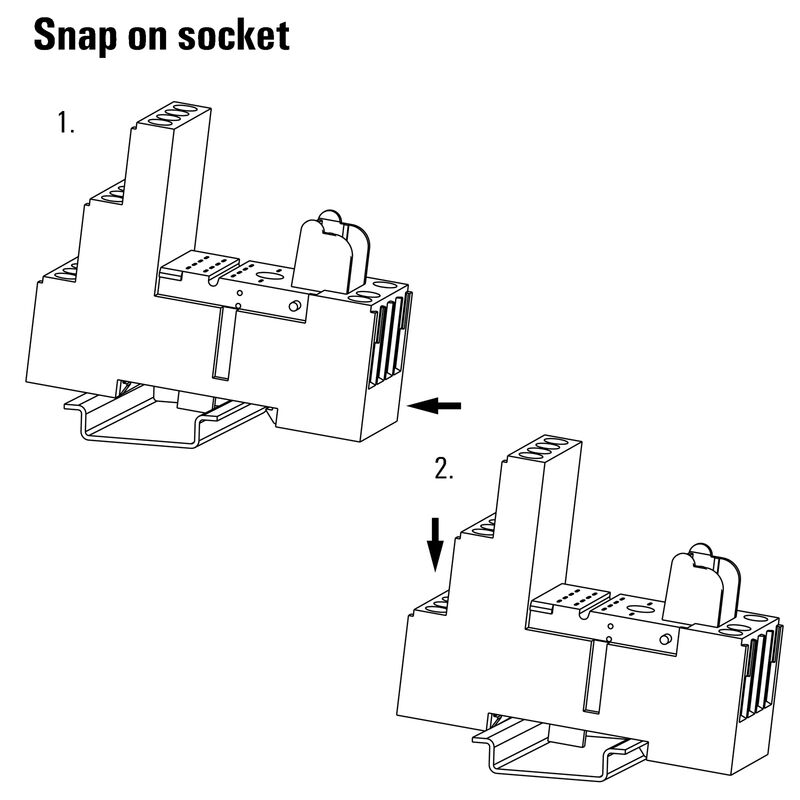 Snap on socket

1.

2.