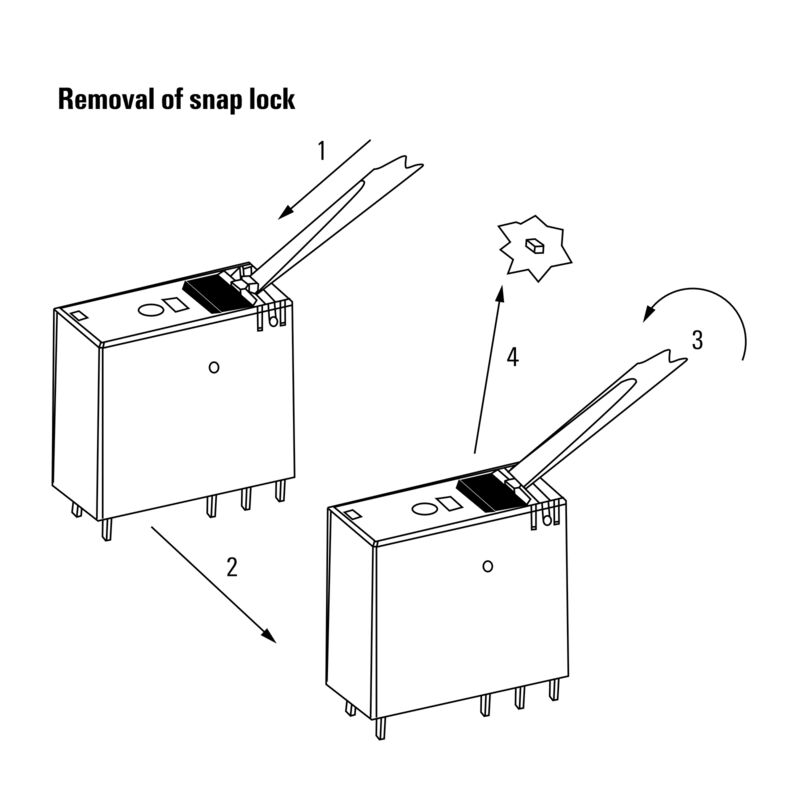 Removal of snap lock

1

4

3

2