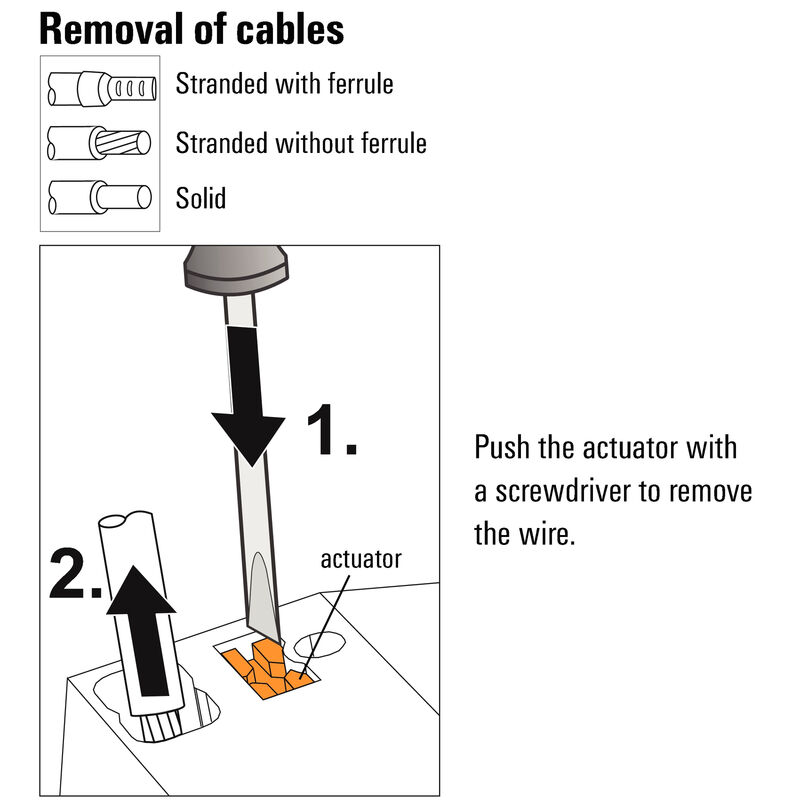 Removal of cables

Stranded with ferrule

Stranded without ferrule

Solid

1.

2.

actuator

Push the actuator with a screwdriver to remove the wire.