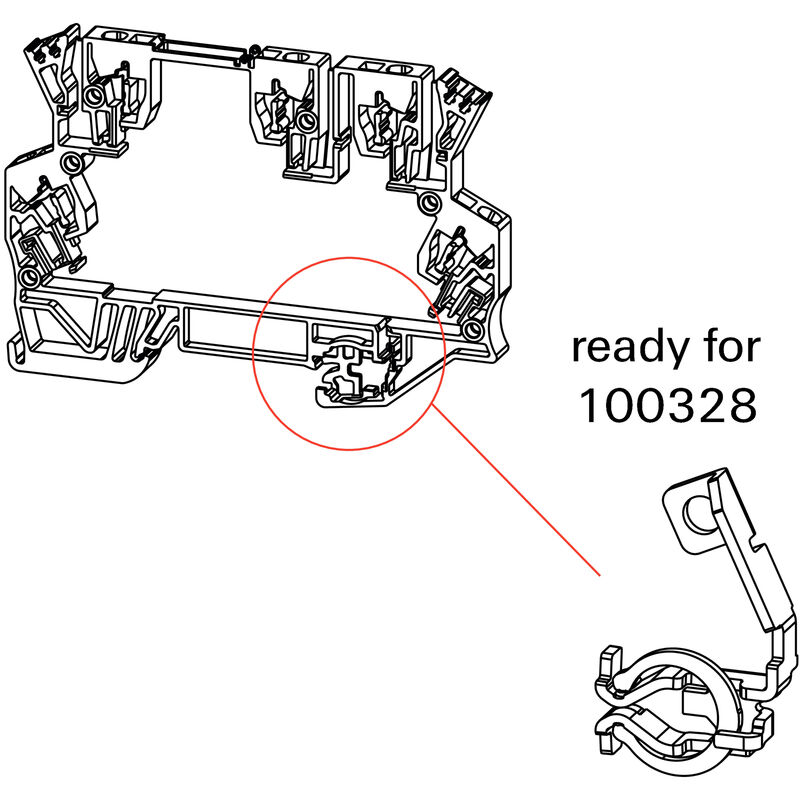 ready for
100328