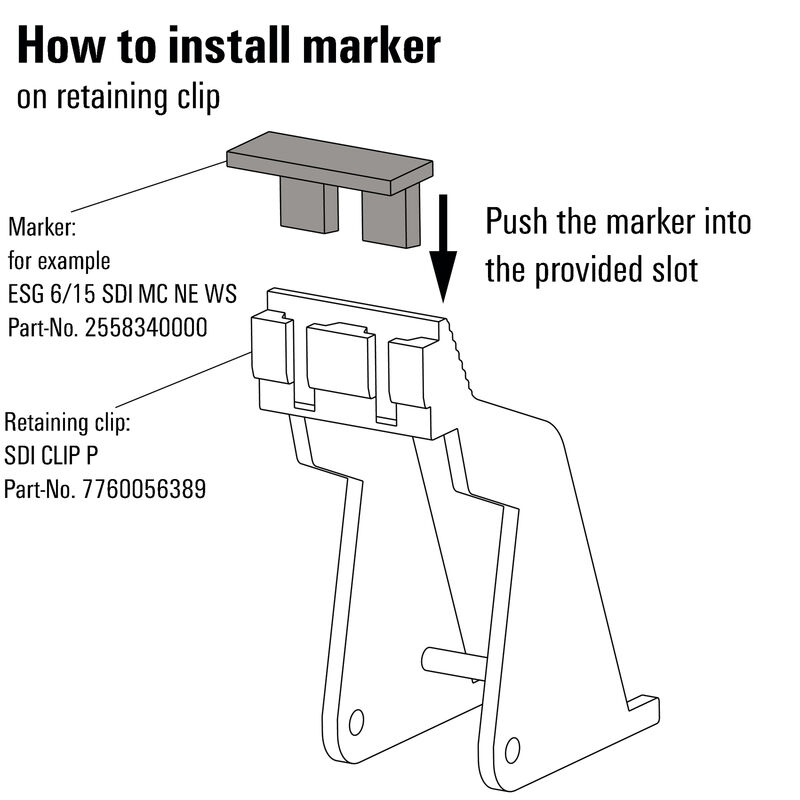 How to install marker
on retaining clip

Marker:
for example
ESG 6/15 SDI MC NE WS
Part-No. 2558340000

Push the marker into the provided slot

Retaining clip:
SDI CLIP P
Part-No. 7760056389