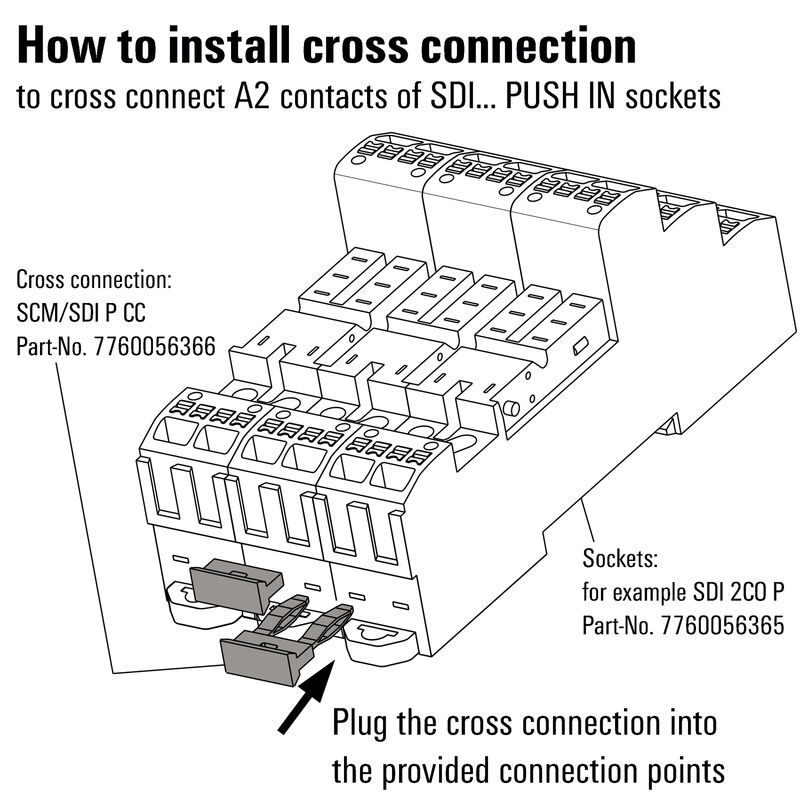 How to install cross connection
to cross connect A2 contacts of SDI... PUSH IN sockets

Cross connection:
SCM/SDI P CC
Part-No. 7760056366

Sockets:
for example SDI 2CO P
Part-No. 7760056365

Plug the cross connection into the provided connection points