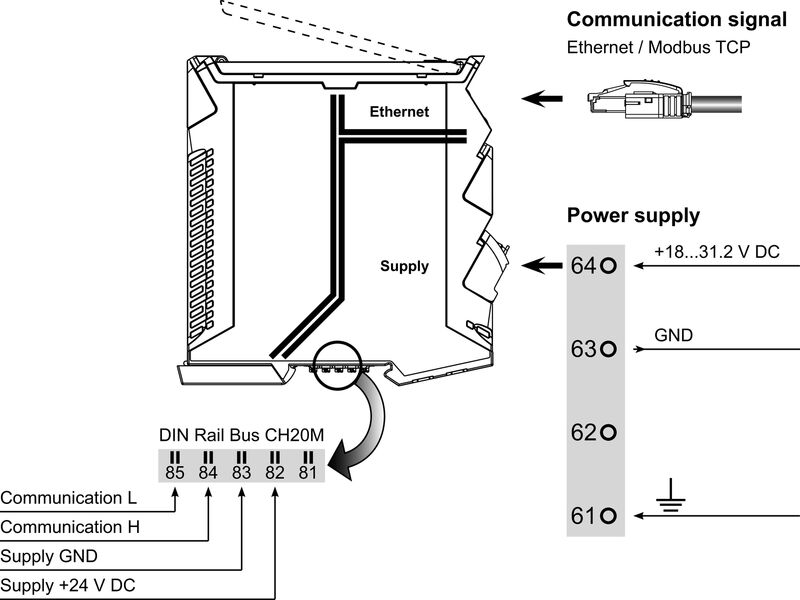 Communication signal
Ethernet / Modbus TCP

Ethernet

Supply

Power supply

64
+18...31.2 V DC
63
GND
62
61

DIN Rail Bus CH20M
85 84 83 82 81

Communication L
Communication H
Supply GND
Supply +24 V DC