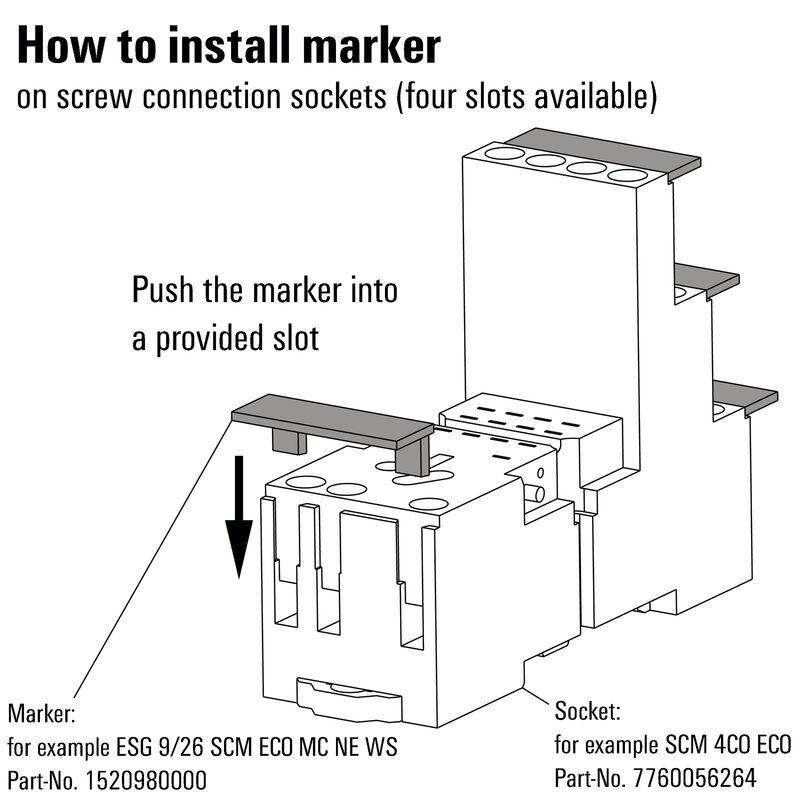 How to install marker
on screw connection sockets (four slots available)

Push the marker into a provided slot

Marker:
for example ESG 9/26 SCM ECO MC NE WS
Part-No. 1520980000

Socket:
for example SCM 4CO ECO
Part-No. 7760056264