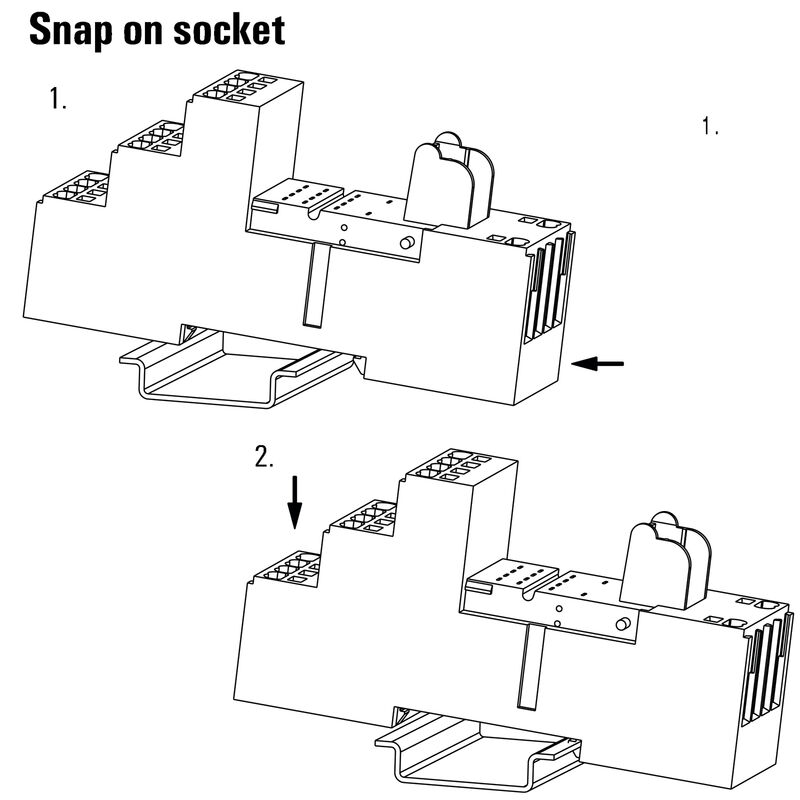 Snap on socket

1.

1.

2.