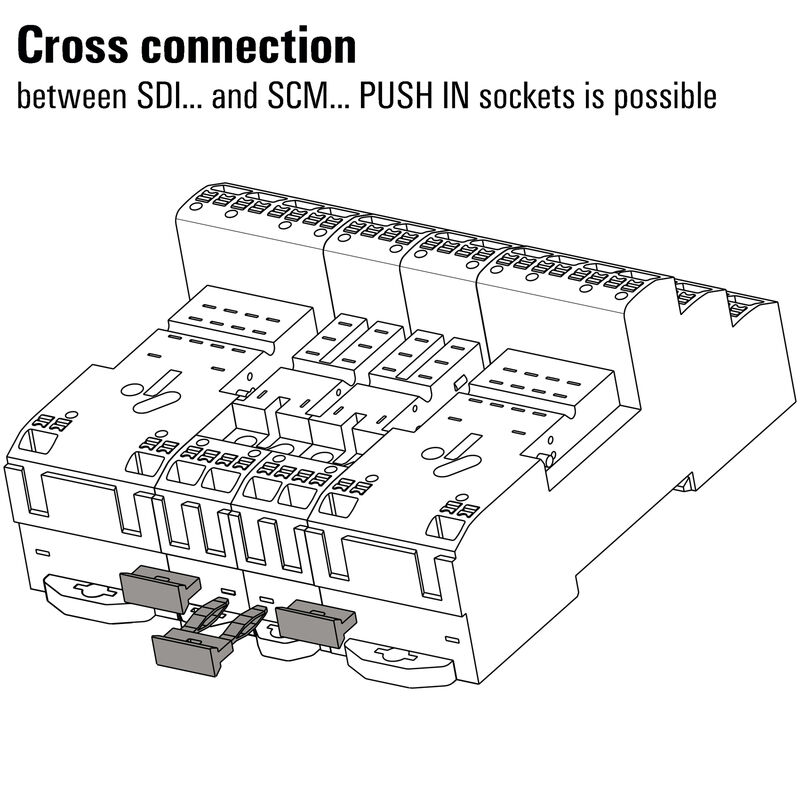 Cross connection
between SDI... and SCM... PUSH IN sockets is possible