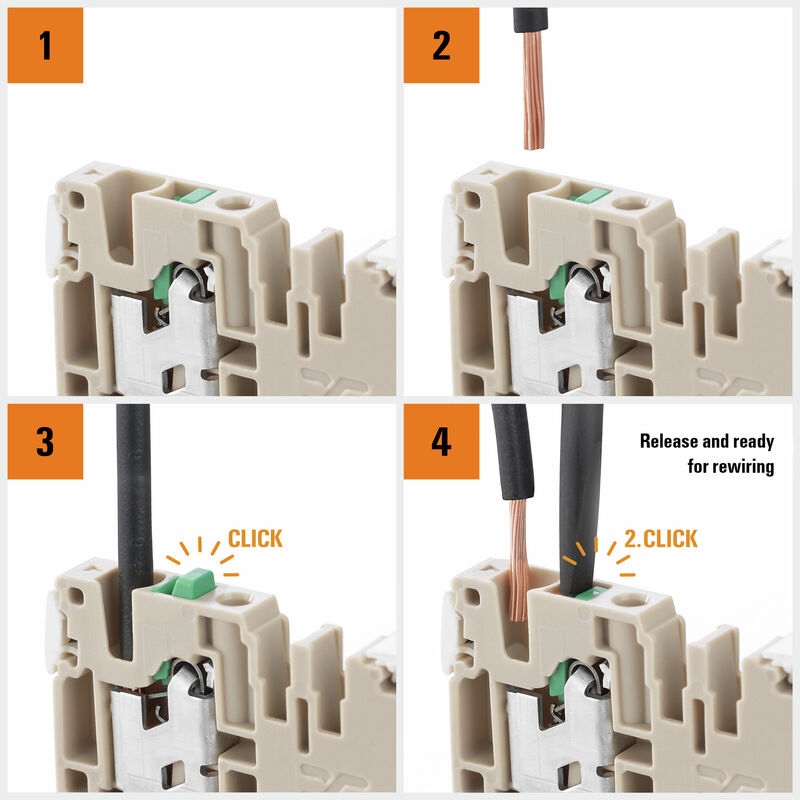 1

2

3

CLICK

4

Release and ready for rewiring

2.CLICK