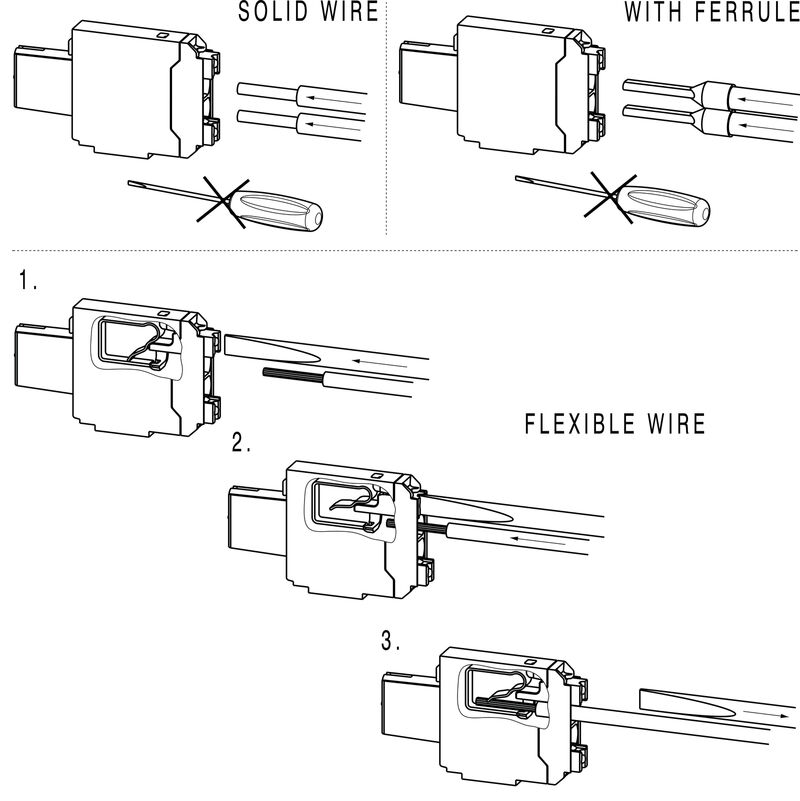 SOLID WIRE

WITH FERRULE

1.

FLEXIBLE WIRE

2.

3.