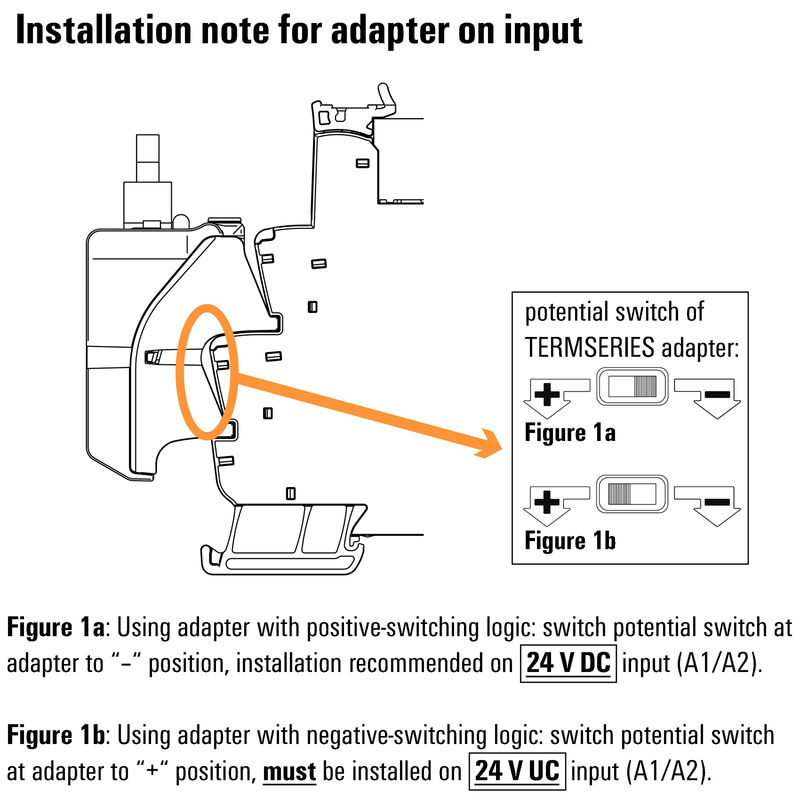 Installation note for adapter on input

potential switch of TERMSERIES adapter:

+ −

Figure 1a

+ −

Figure 1b

Figure 1a: Using adapter with positive-switching logic: switch potential switch at adapter to "−" position, installation recommended on 24 V DC input (A1/A2).

Figure 1b: Using adapter with negative-switching logic: switch potential switch at adapter to "+" position, must be installed on 24 V UC input (A1/A2).