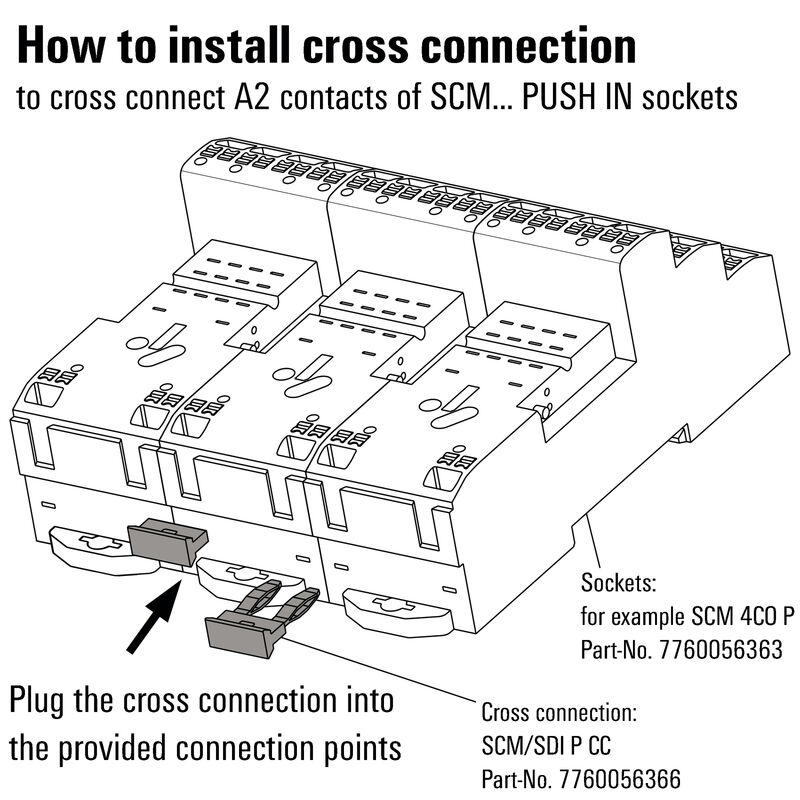 How to install cross connection
to cross connect A2 contacts of SCM... PUSH IN sockets

Sockets:
for example SCM 4CO P
Part-No. 7760056363

Plug the cross connection into the provided connection points

Cross connection:
SCM/SDI P CC
Part-No. 7760056366