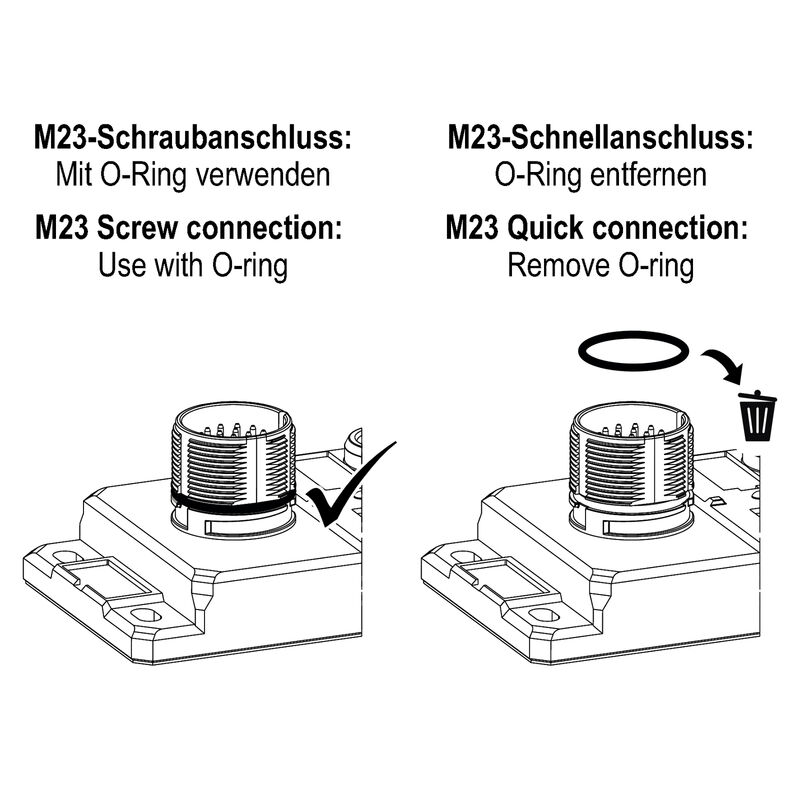 M23-Schraubanschluss:
Mit O-Ring verwenden

M23 Screw connection:
Use with O-ring

M23-Schnellanschluss:
O-Ring entfernen

M23 Quick connection:
Remove O-ring