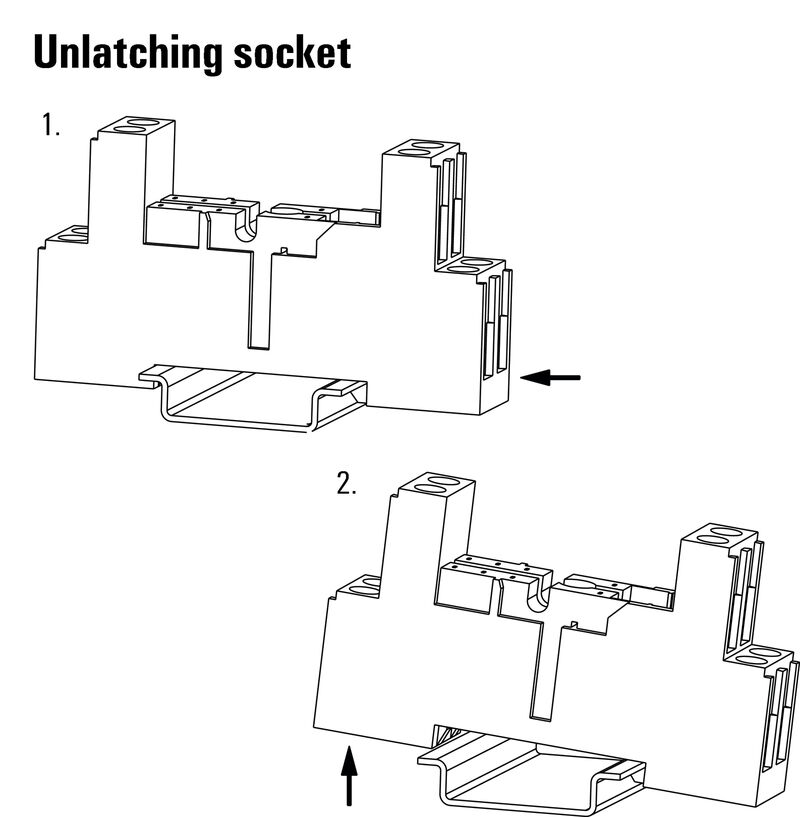 Unlatching socket

1.

2.