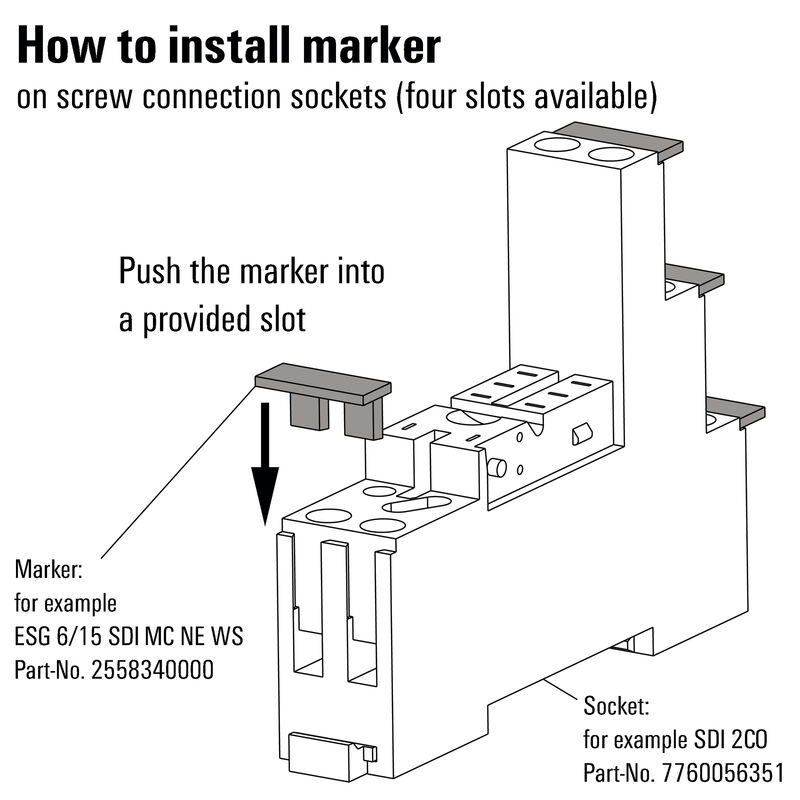 How to install marker
on screw connection sockets (four slots available)

Push the marker into a provided slot

Marker:
for example
ESG 6/15 SDI MC NE WS
Part-No. 2558340000

Socket:
for example SDI 2CO
Part-No. 7760056351