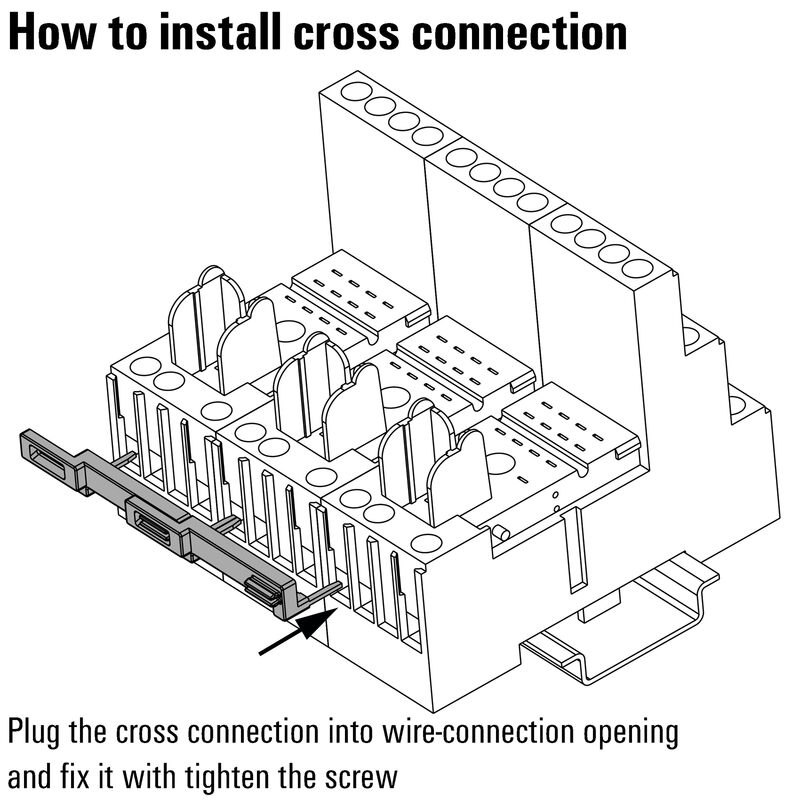 How to install cross connection

Plug the cross connection into wire-connection opening and fix it with tighten the screw