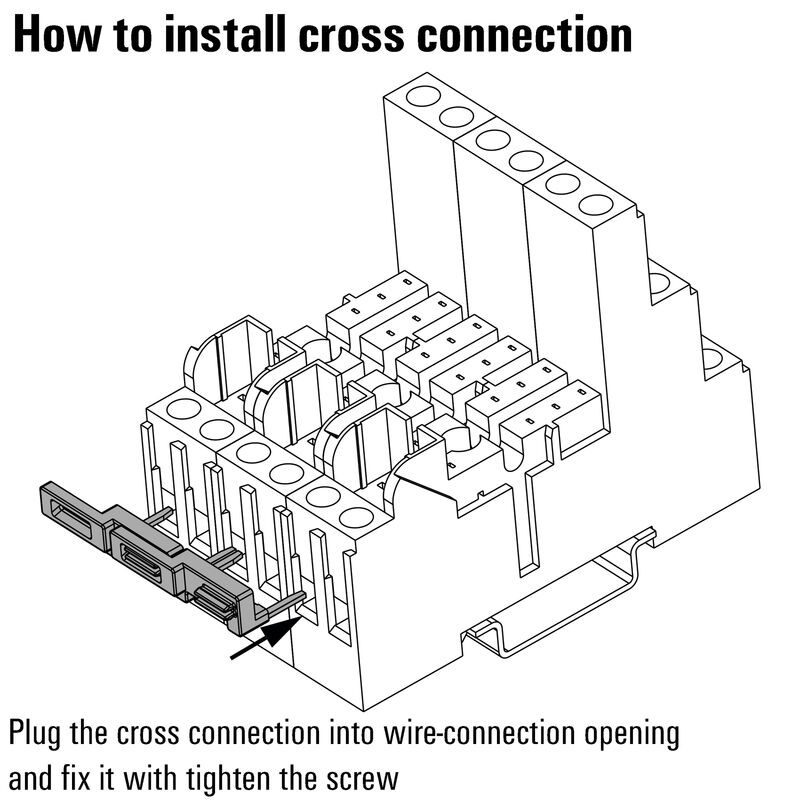 How to install cross connection

Plug the cross connection into wire-connection opening and fix it with tighten the screw