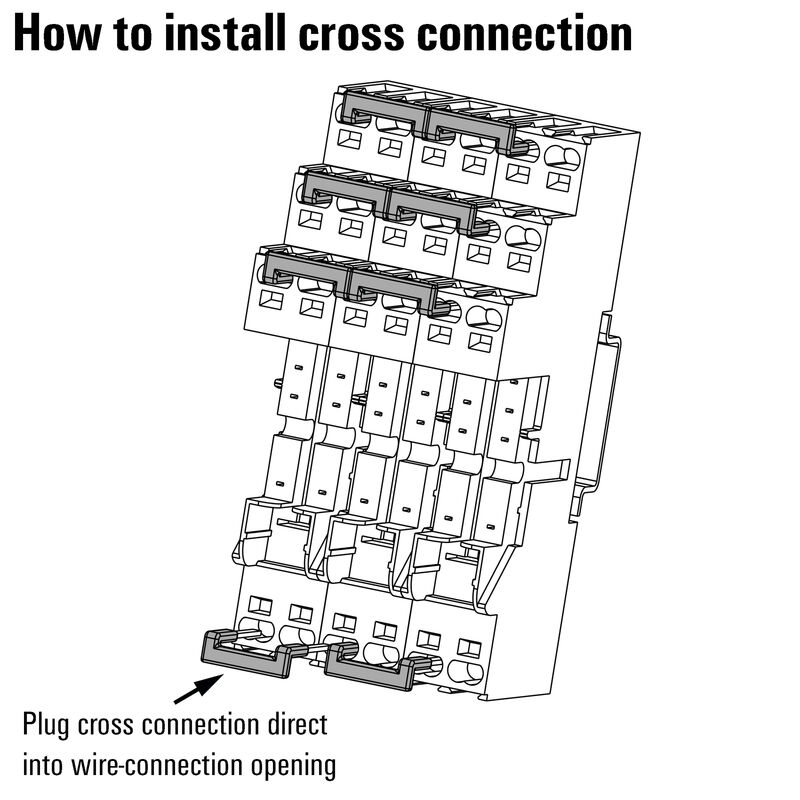 How to install cross connection

Plug cross connection direct into wire-connection opening