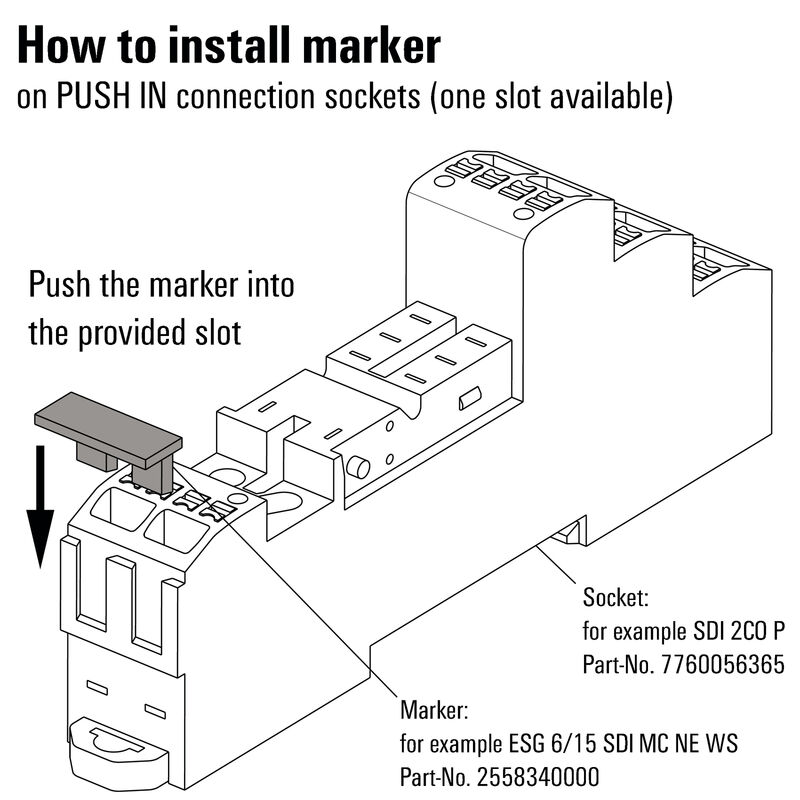 How to install marker
on PUSH IN connection sockets (one slot available)

Push the marker into the provided slot

Socket:
for example SDI 2CO P
Part-No. 7760056365

Marker:
for example ESG 6/15 SDI MC NE WS
Part-No. 2558340000